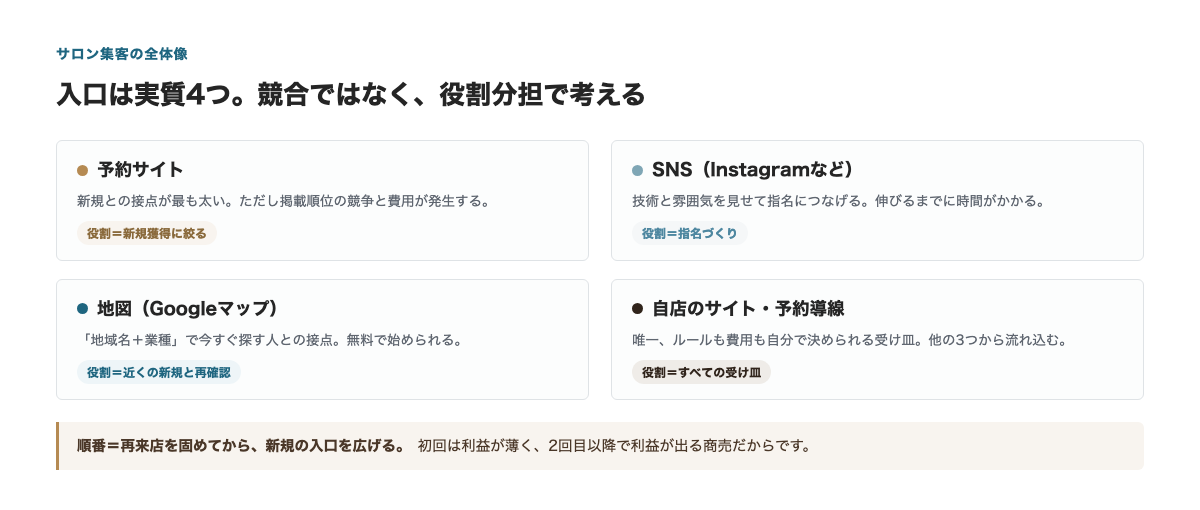 サロン集客の全体像

入口は実質4つ。競合ではなく、役割分担で考える

予約サイト

新規との接点が最も太い。ただし掲載順位の競争と費用が発生する。

役割＝新規獲得に絞る

SNS（Instagramなど）

技術と雰囲気を見せて指名につなげる。伸びるまでに時間がかかる。

役割＝指名づくり

地図（Googleマップ）

「地域名＋業種」で今すぐ探す人との接点。無料で始められる。

役割＝近くの新規と再確認

自店のサイト・予約導線

唯一、ルールも費用も自分で決められる受け皿。他の3つから流れ込む。

役割＝すべての受け皿

順番＝再来店を固めてから、新規の入口を広げる。 初回は利益が薄く、2回目以降で利益が出る商売だからです。